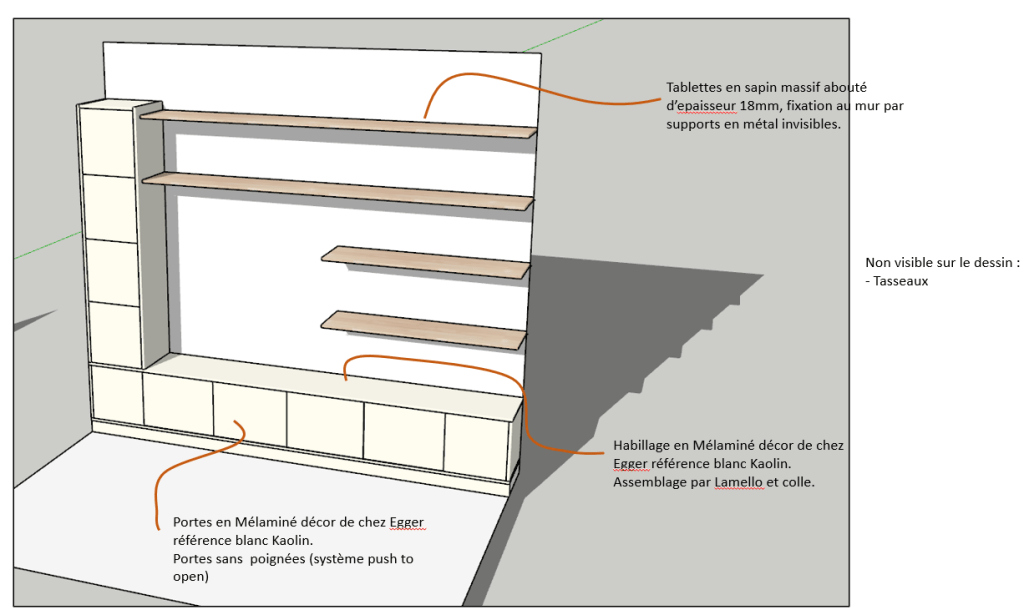 Tablettes en sapin massif abouté d'epaisseur 18mm, fixation au mur par supports en métal invisibles.

Non visible sur le dessin :
- Tasseaux

Habillage en Mélaminé décor de chez Egger référence blanc Kaolin.
Assemblage par Lamello et colle.

Portes en Mélaminé décor de chez Egger référence blanc Kaolin.
Portes sans poignées (système push to open)